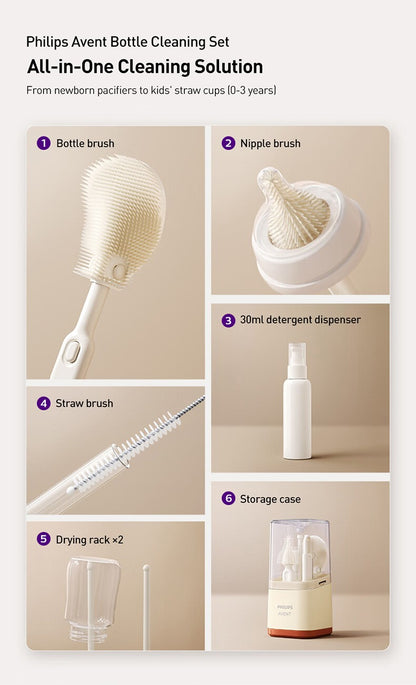 Philips Avent Bottle Cleaning Set

All-in-One Cleaning Solution

From newborn pacifiers to kids' straw cups (0-3 years)

1 Bottle brush

2 Nipple brush

3 30ml detergent dispenser

4 Straw brush

5 Drying rack ×2

6 Storage case

PHILIPS
AVENT