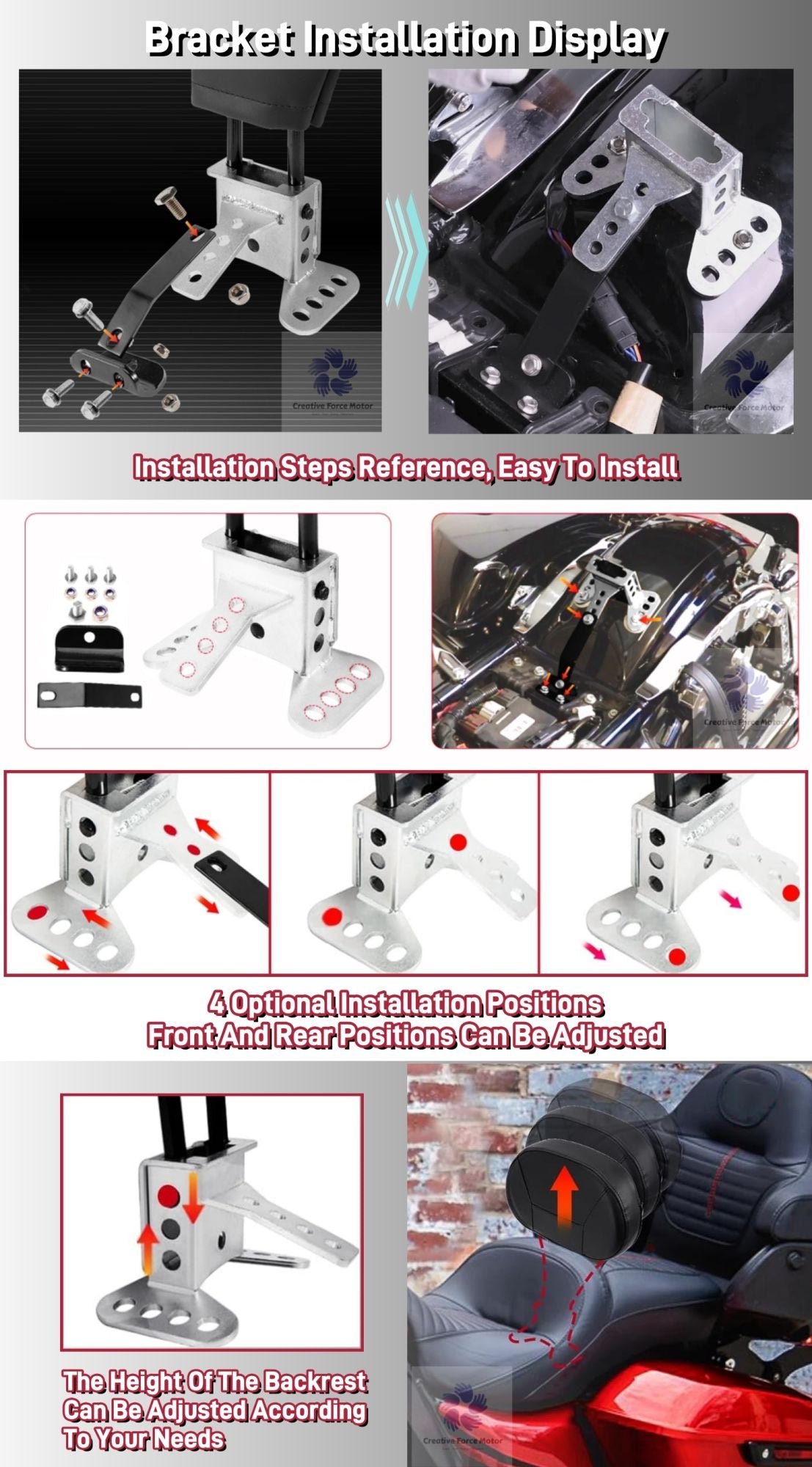 Bracket Installation Display

Creative Force Motor

Creative Force Motor

Installation Steps Reference, Easy To Install

Creative Force Motor

4 Optional Installation Positions
Front And Rear Positions Can Be Adjusted

The Height Of The Backrest Can Be Adjusted According To Your Needs

Creative Force Motor