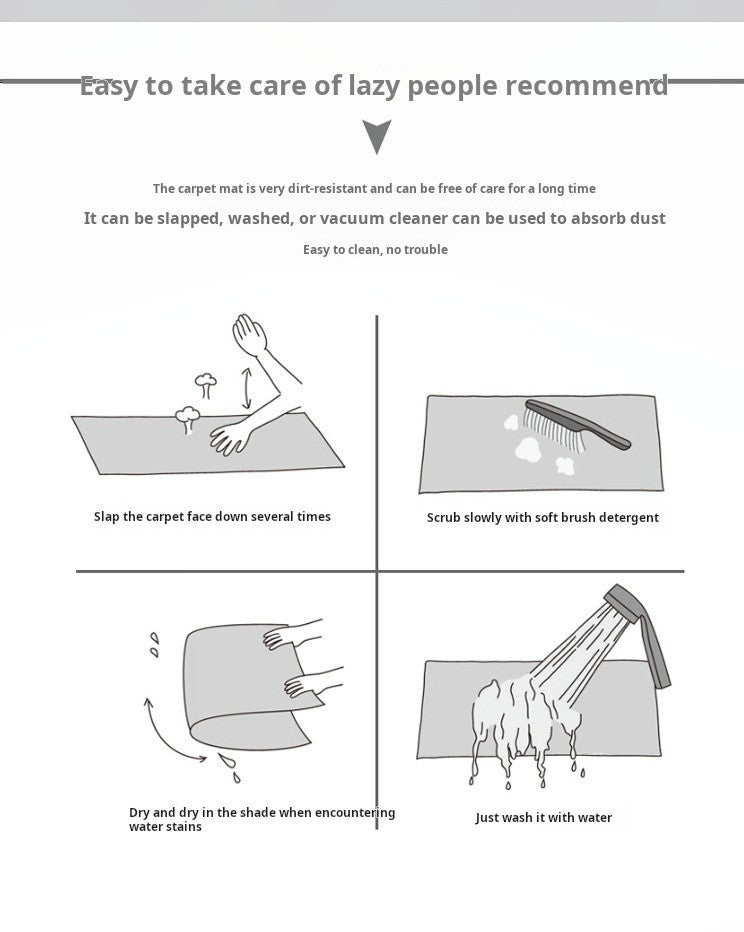 Easy to take care of lazy people recommend

The carpet mat is very dirt-resistant and can be free of care for a long time

It can be slapped, washed, or vacuum cleaner can be used to absorb dust

Easy to clean, no trouble

Slap the carpet face down several times

Scrub slowly with soft brush detergent

Dry and dry in the shade when encountering water stains

Just wash it with water