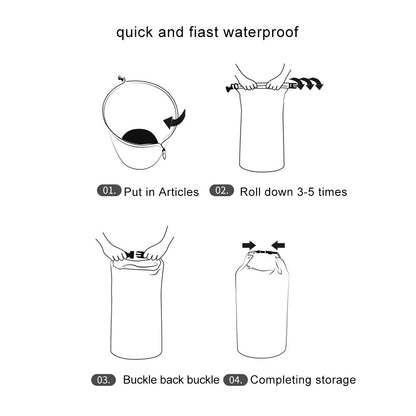 quick and fiast waterproof

01. Put in Articles

02. Roll down 3-5 times

03. Buckle back buckle

04. Completing storage