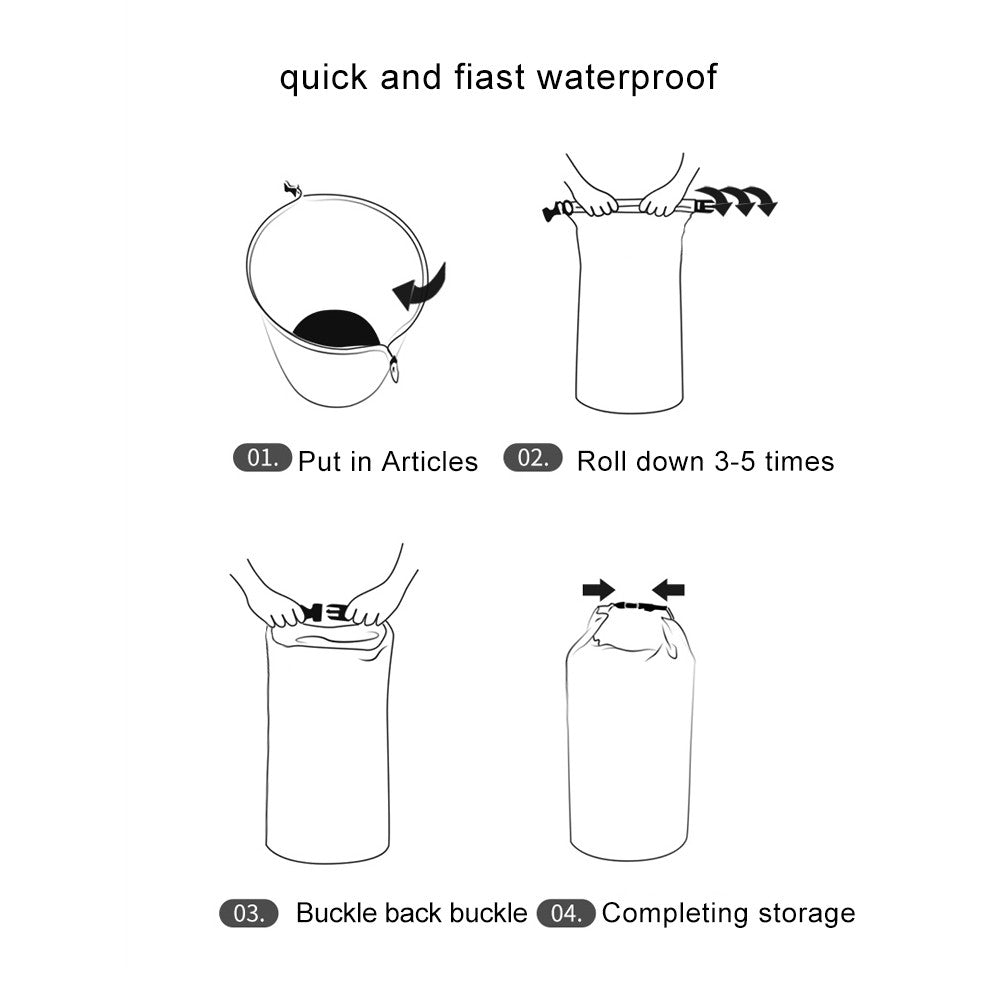 quick and fiast waterproof

01. Put in Articles

02. Roll down 3-5 times

03. Buckle back buckle

04. Completing storage