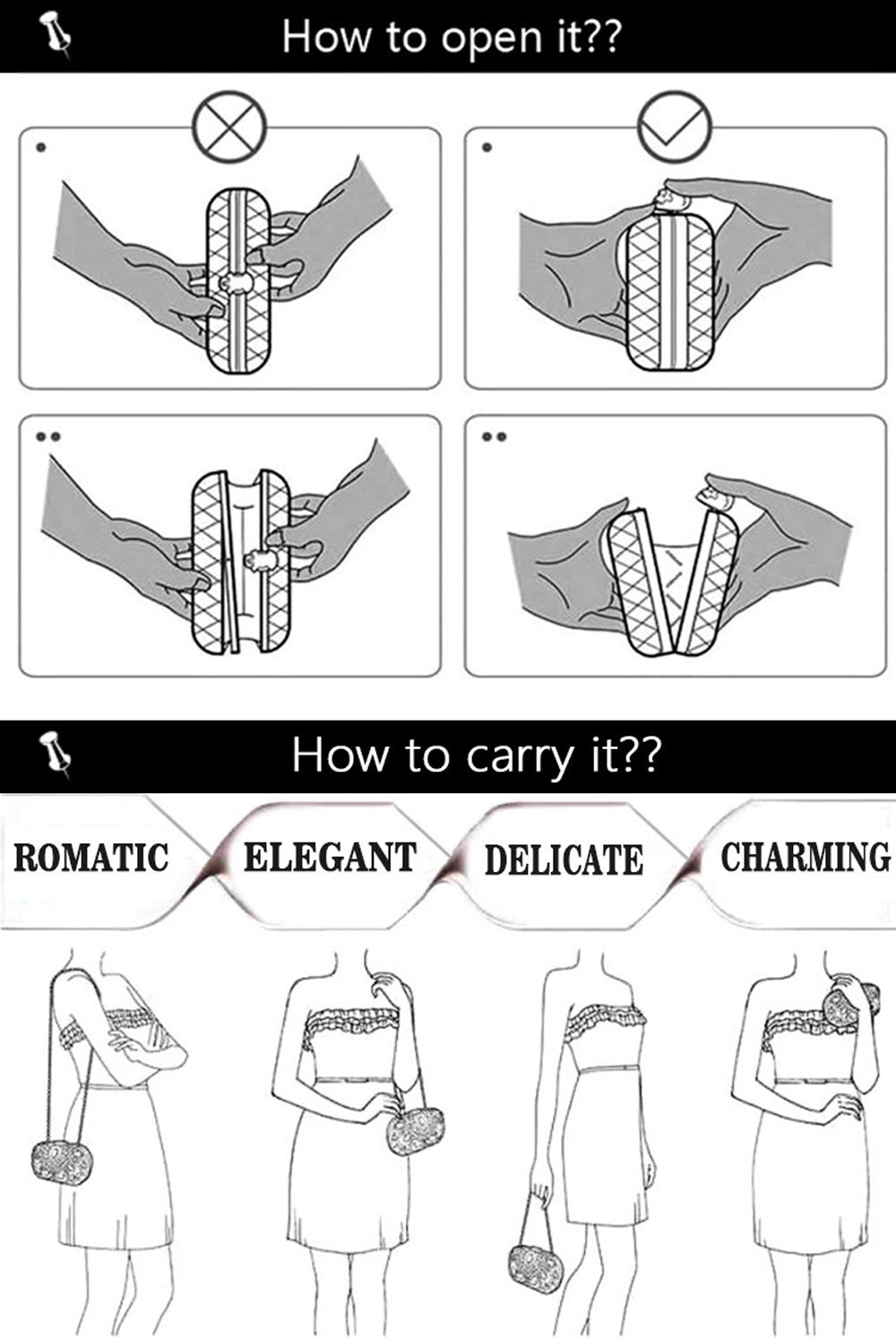 How to open it??

How to carry it??

ROMATIC

ELEGANT

DELICATE

CHARMING