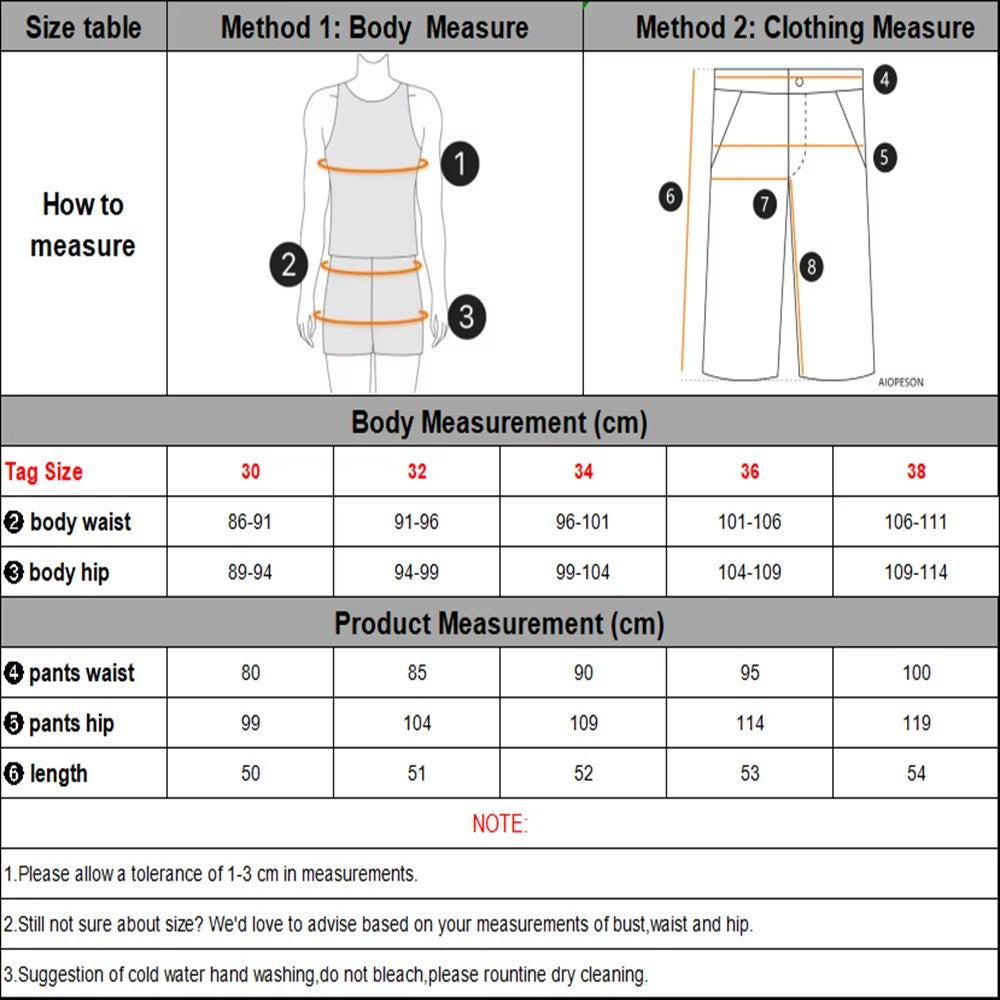 | Size table | Method 1: Body Measure | Method 2: Clothing Measure |
|---|---|---|
| How to measure | 1 2 3 | 4 5 6 7 8 AIOPESON |

Body Measurement (cm)

| Tag Size | 30 | 32 | 34 | 36 | 38 |
|---|---|---|---|---|---|
| ❷ body waist | 86-91 | 91-96 | 96-101 | 101-106 | 106-111 |
| ❸ body hip | 89-94 | 94-99 | 99-104 | 104-109 | 109-114 |

Product Measurement (cm)

| ❹ pants waist | 80 | 85 | 90 | 95 | 100 |
|---|---|---|---|---|---|
| ❺ pants hip | 99 | 104 | 109 | 114 | 119 |
| ❻ length | 50 | 51 | 52 | 53 | 54 |

NOTE:

1.Please allow a tolerance of 1-3 cm in measurements.

2.Still not sure about size? We'd love to advise based on your measurements of bust,waist and hip.

3.Suggestion of cold water hand washing,do not bleach,please rountine dry cleaning.