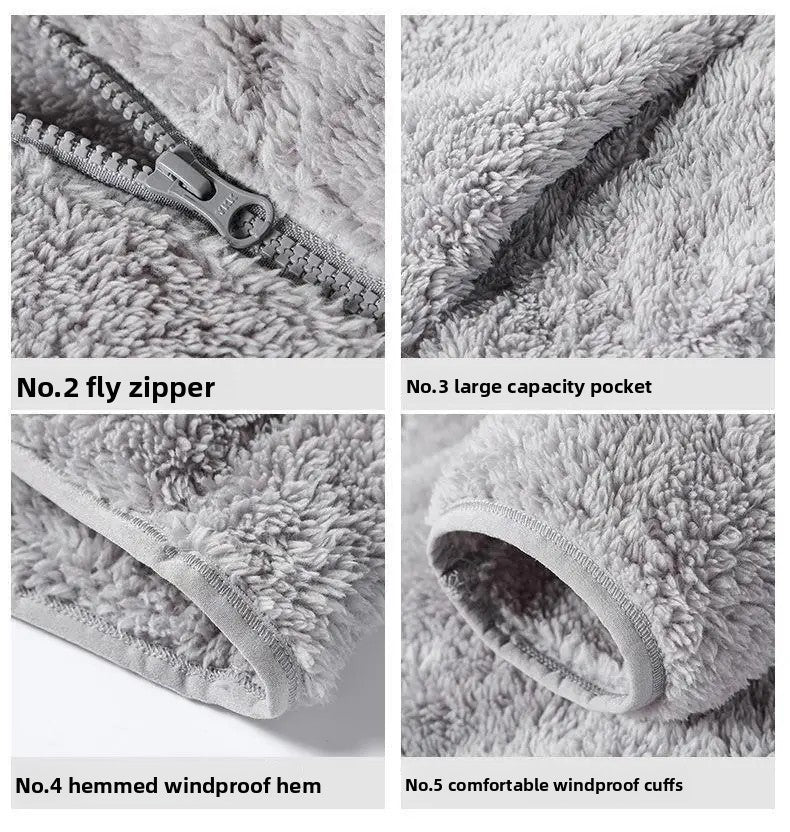 No.2 fly zipper

No.3 large capacity pocket

No.4 hemmed windproof hem

No.5 comfortable windproof cuffs