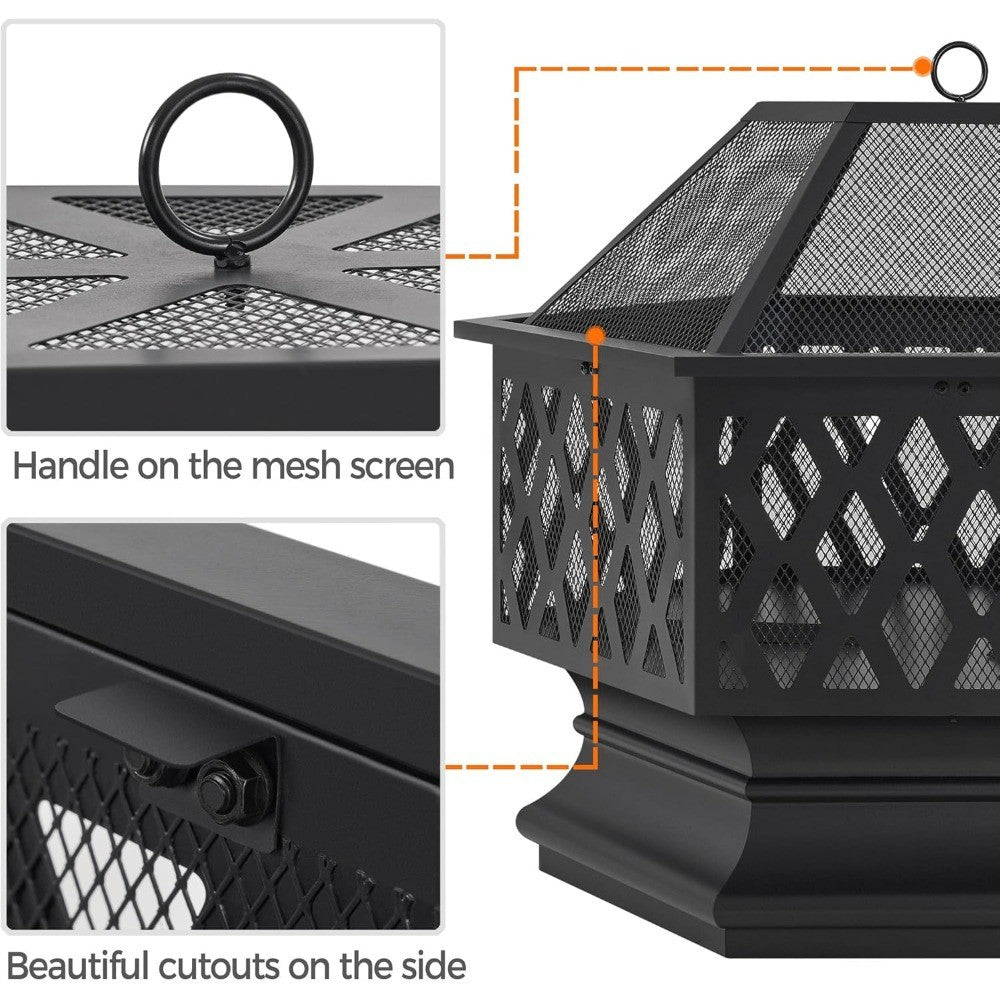 Handle on the mesh screen

Beautiful cutouts on the side