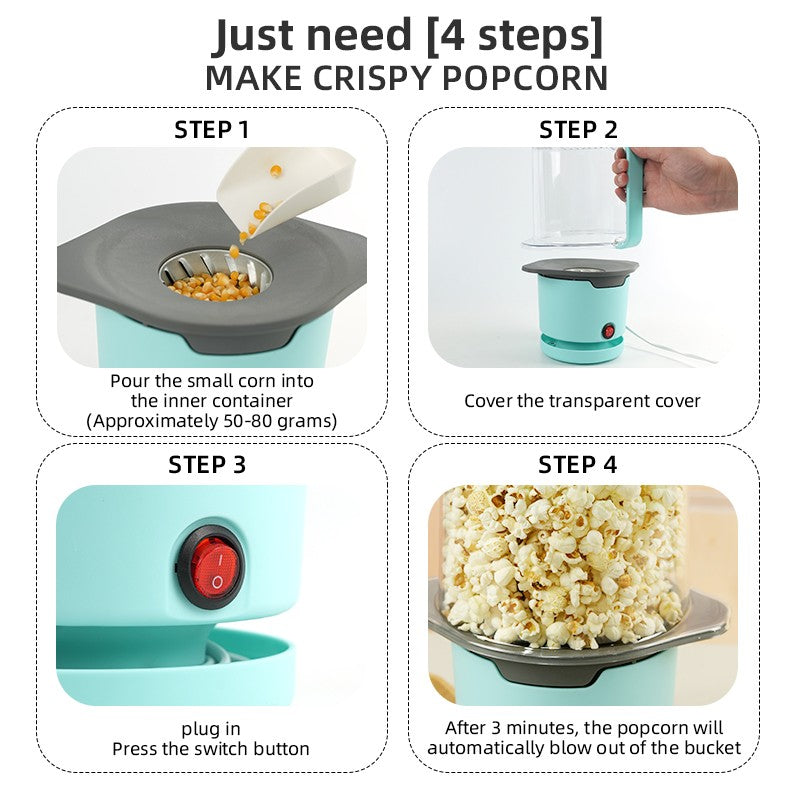 Just need [4 steps]
MAKE CRISPY POPCORN

STEP 1

Pour the small corn into the inner container (Approximately 50-80 grams)

STEP 2

Cover the transparent cover

STEP 3

I
O

plug in
Press the switch button

STEP 4

After 3 minutes, the popcorn will automatically blow out of the bucket