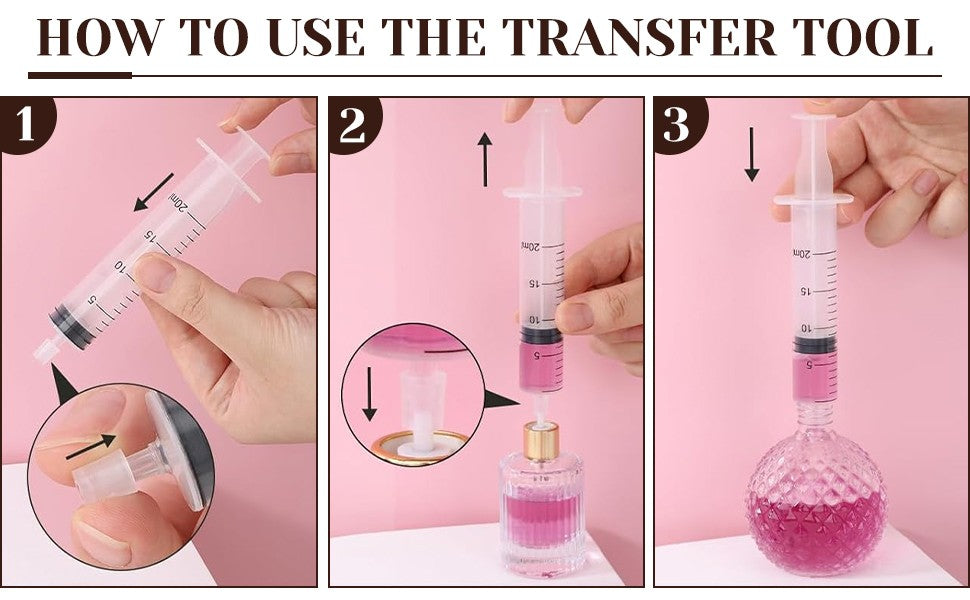 HOW TO USE THE TRANSFER TOOL

1

20ml
15
10
5

2

20ml
15
10
5

3

20ml
15
10
5