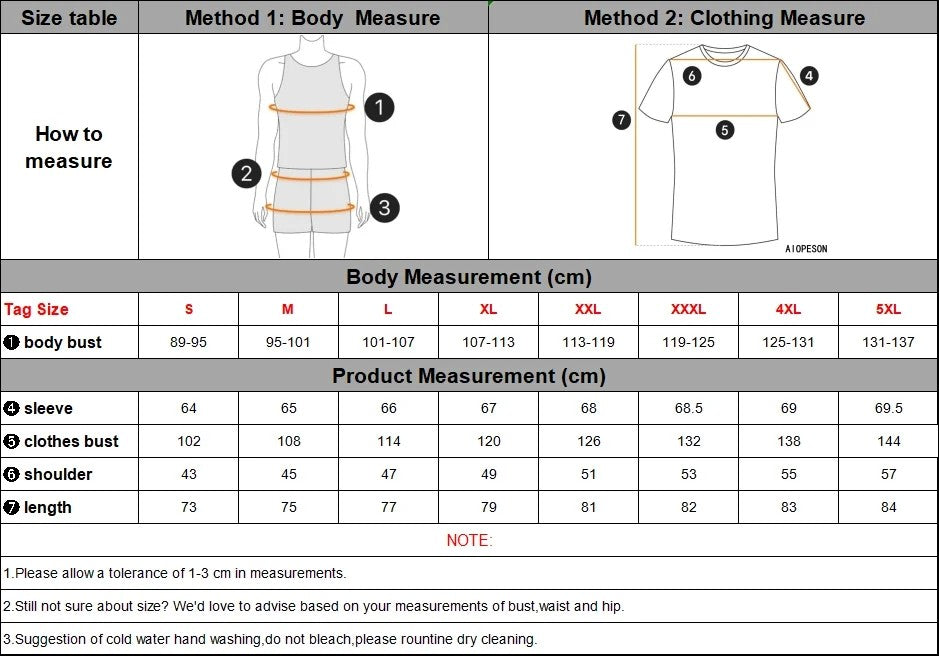 | Size table | Method 1: Body Measure | Method 2: Clothing Measure |
|---|---|---|
| How to measure | 1 2 3 | 6 4 7 5 AIOPESON |

Body Measurement (cm)

| Tag Size | S | M | L | XL | XXL | XXXL | 4XL | 5XL |
|---|---|---|---|---|---|---|---|---|
| ❶ body bust | 89-95 | 95-101 | 101-107 | 107-113 | 113-119 | 119-125 | 125-131 | 131-137 |

Product Measurement (cm)

| | | | | | | | | |
|---|---|---|---|---|---|---|---|---|
| ❹ sleeve | 64 | 65 | 66 | 67 | 68 | 68.5 | 69 | 69.5 |
| ❺ clothes bust | 102 | 108 | 114 | 120 | 126 | 132 | 138 | 144 |
| ❻ shoulder | 43 | 45 | 47 | 49 | 51 | 53 | 55 | 57 |
| ❼ length | 73 | 75 | 77 | 79 | 81 | 82 | 83 | 84 |

NOTE:

1.Please allow a tolerance of 1-3 cm in measurements.

2.Still not sure about size? We'd love to advise based on your measurements of bust,waist and hip.

3.Suggestion of cold water hand washing,do not bleach,please rountine dry cleaning.