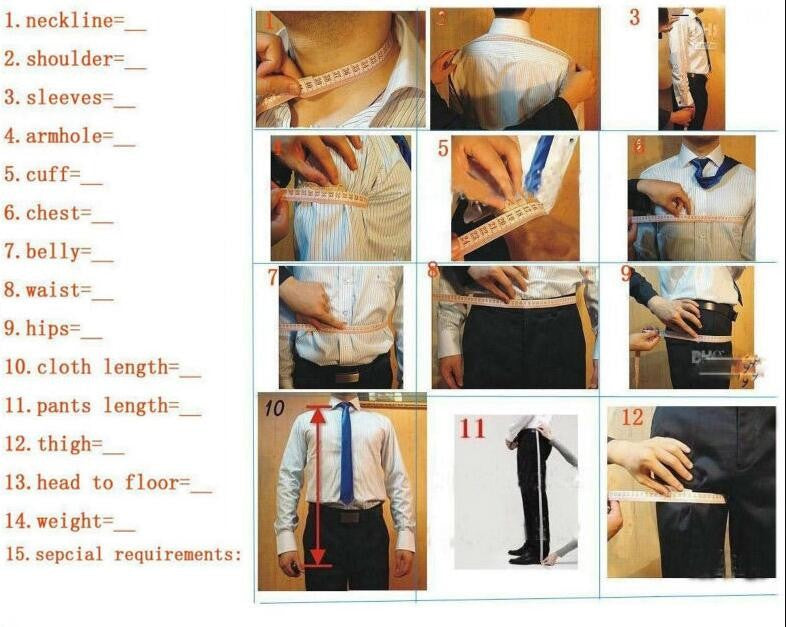 1. neckline=__
2. shoulder=__
3. sleeves=__
4. armhole=__
5. cuff=__
6. chest=__
7. belly=__
8. waist=__
9. hips=__
10. cloth length=__
11. pants length=__
12. thigh=__
13. head to floor=__
14. weight=__
15. sepcial requirements:

1
2
3
4
5
6
7
8
9
10
11
12