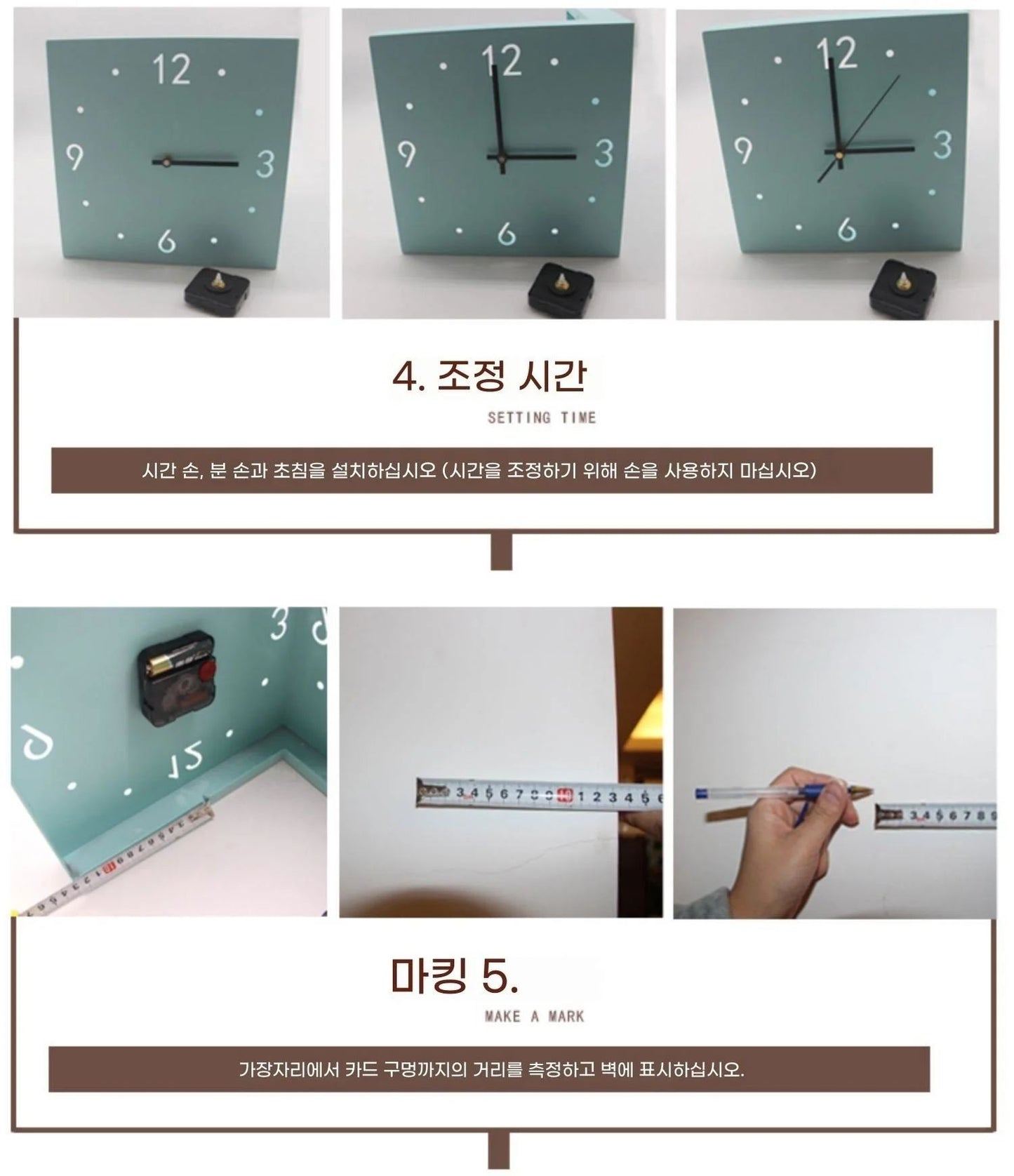 12
9
3
6

12
9
3
6

12
9
3
6

4. 조정 시간

SETTING TIME

시간 손, 분 손과 초침을 설치하십시오 (시간을 조정하기 위해 손을 사용하지 마십시오)

마킹 5.

MAKE A MARK

가장자리에서 카드 구멍까지의 거리를 측정하고 벽에 표시하십시오.