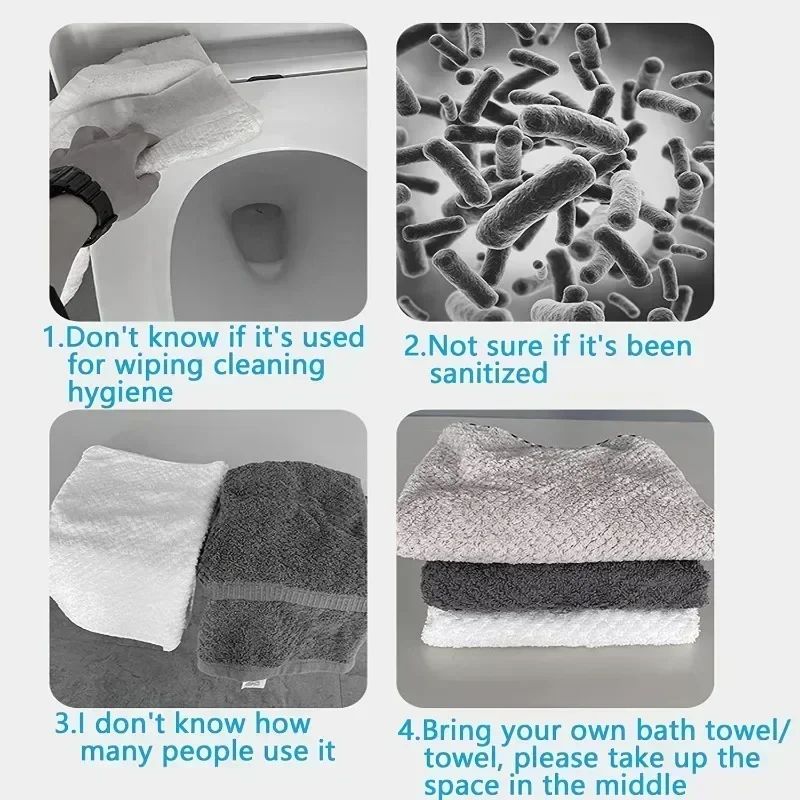 1.Don't know if it's used for wiping cleaning hygiene

2.Not sure if it's been sanitized

3.I don't know how many people use it

4.Bring your own bath towel/ towel, please take up the space in the middle