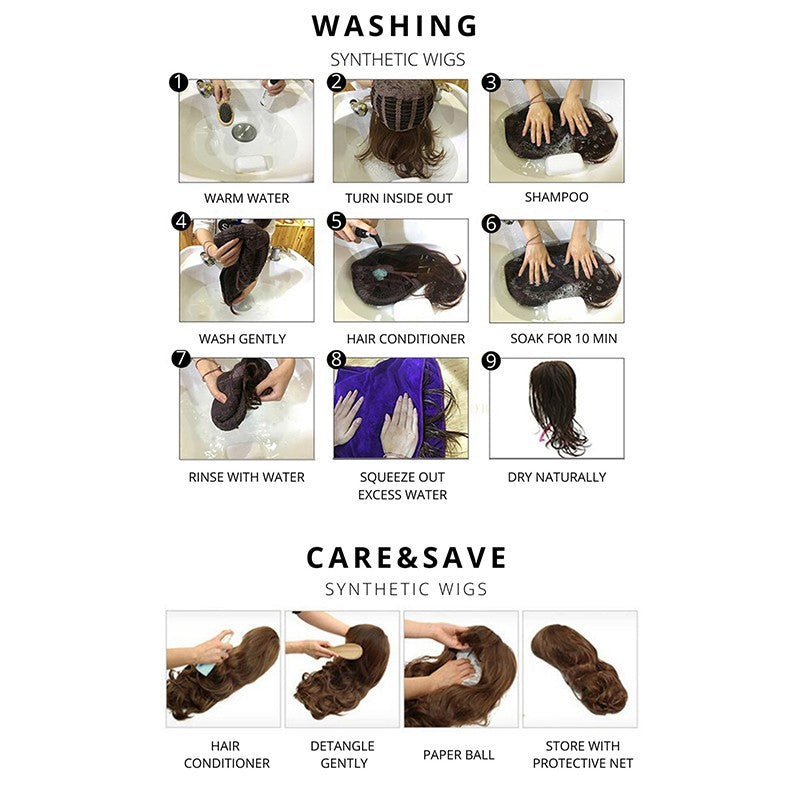 WASHING

SYNTHETIC WIGS

1 WARM WATER

2 TURN INSIDE OUT

3 SHAMPOO

4 WASH GENTLY

5 HAIR CONDITIONER

6 SOAK FOR 10 MIN

7 RINSE WITH WATER

8 SQUEEZE OUT EXCESS WATER

9 DRY NATURALLY

CARE&SAVE

SYNTHETIC WIGS

HAIR CONDITIONER

DETANGLE GENTLY

PAPER BALL

STORE WITH PROTECTIVE NET