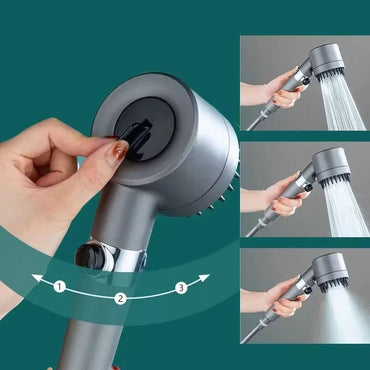 1
2
3