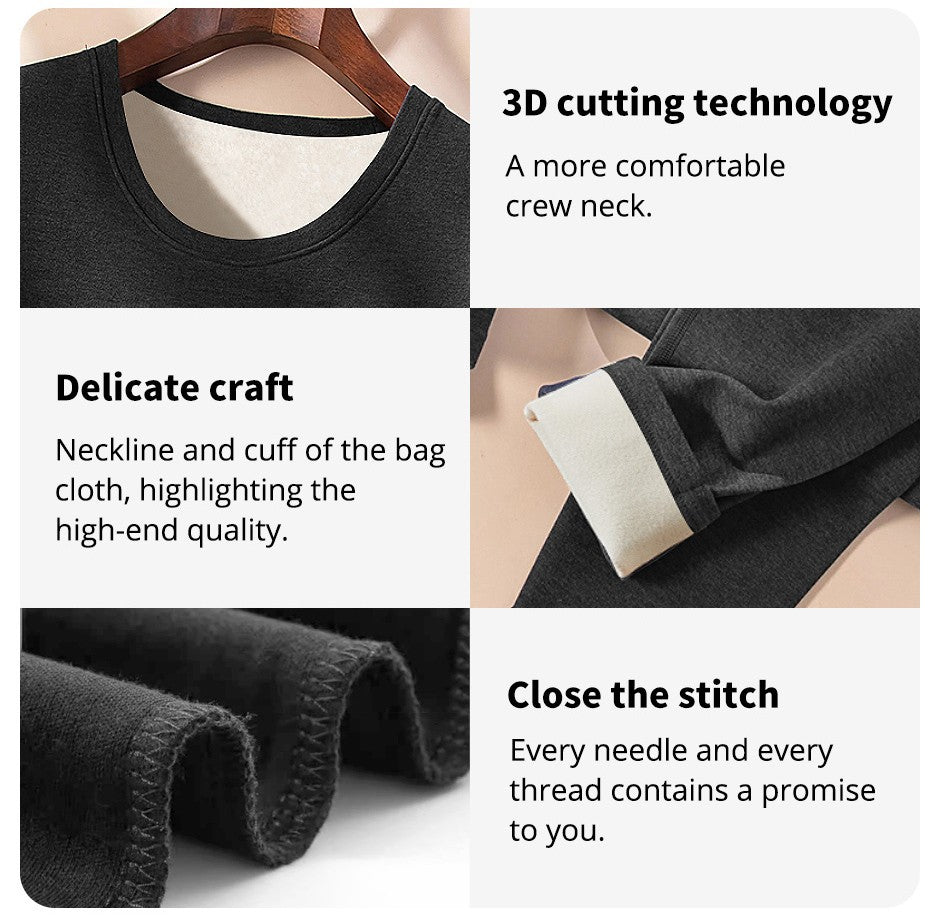 3D cutting technology

A more comfortable crew neck.

Delicate craft

Neckline and cuff of the bag cloth, highlighting the high-end quality.

Close the stitch

Every needle and every thread contains a promise to you.