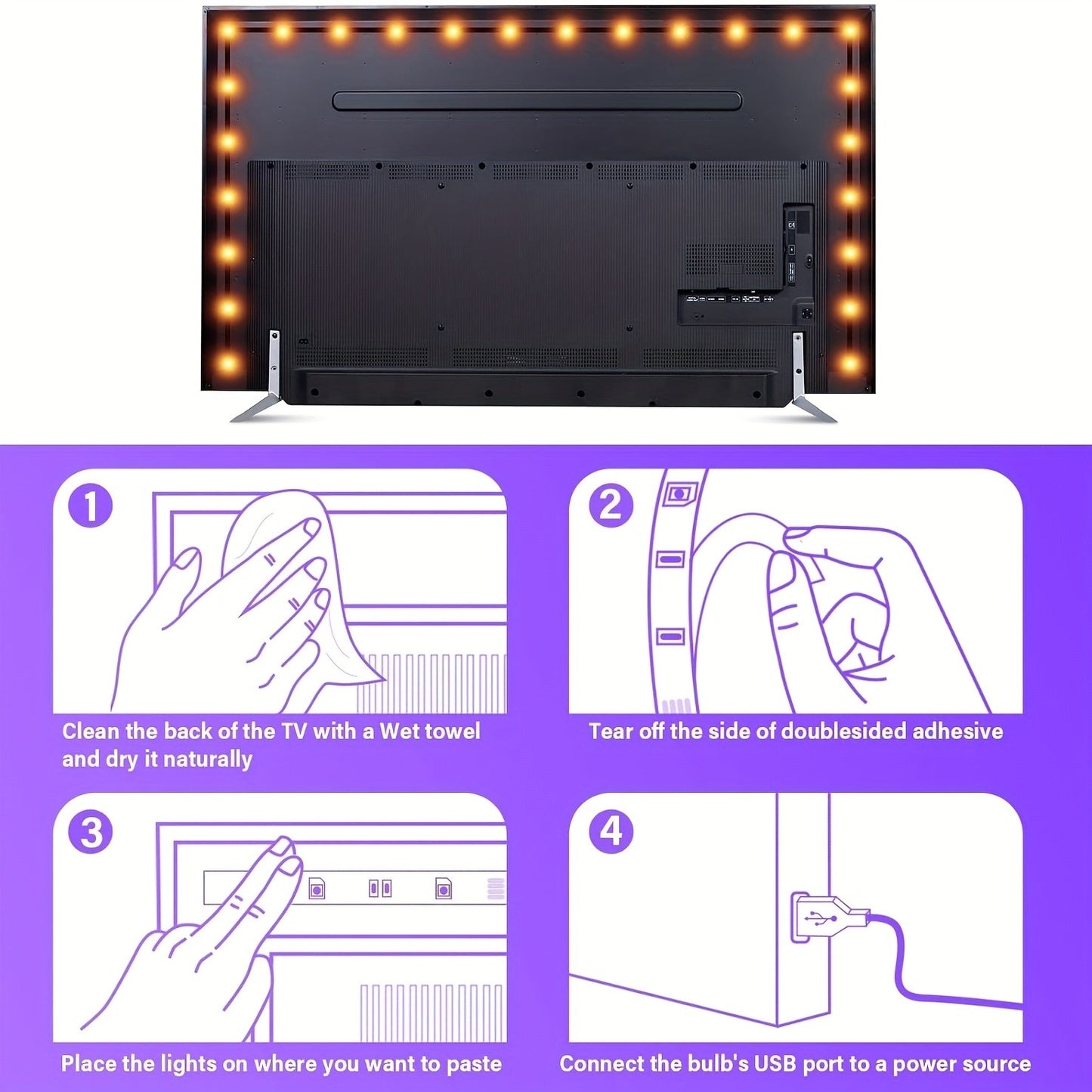 1

Clean the back of the TV with a Wet towel and dry it naturally

2

Tear off the side of doublesided adhesive

3

Place the lights on where you want to paste

4

Connect the bulb's USB port to a power source