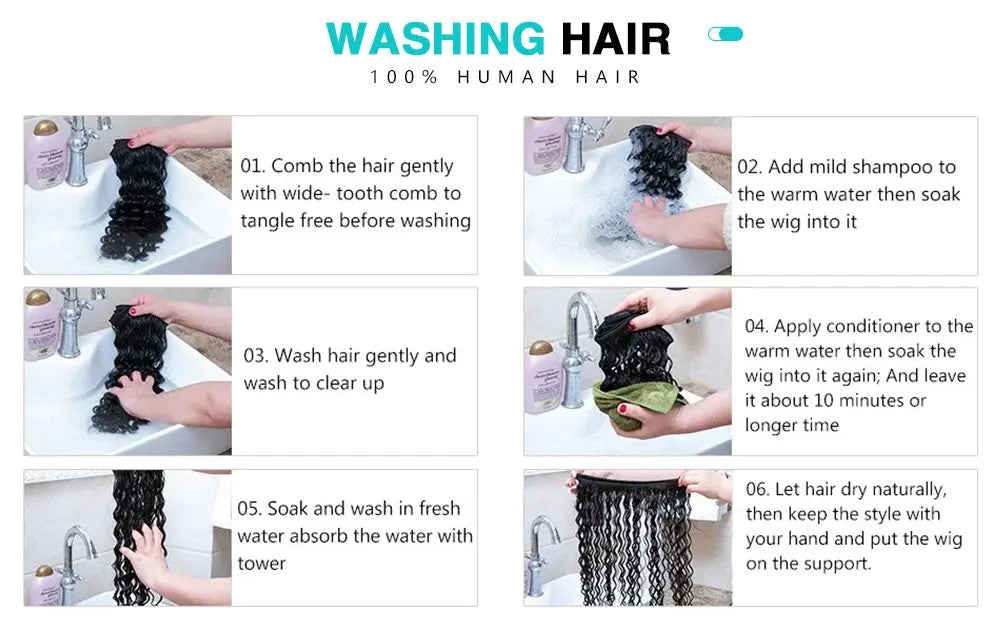 WASHING HAIR
100% HUMAN HAIR

01. Comb the hair gently with wide- tooth comb to tangle free before washing

02. Add mild shampoo to the warm water then soak the wig into it

03. Wash hair gently and wash to clear up

04. Apply conditioner to the warm water then soak the wig into it again; And leave it about 10 minutes or longer time

05. Soak and wash in fresh water absorb the water with tower

06. Let hair dry naturally, then keep the style with your hand and put the wig on the support.