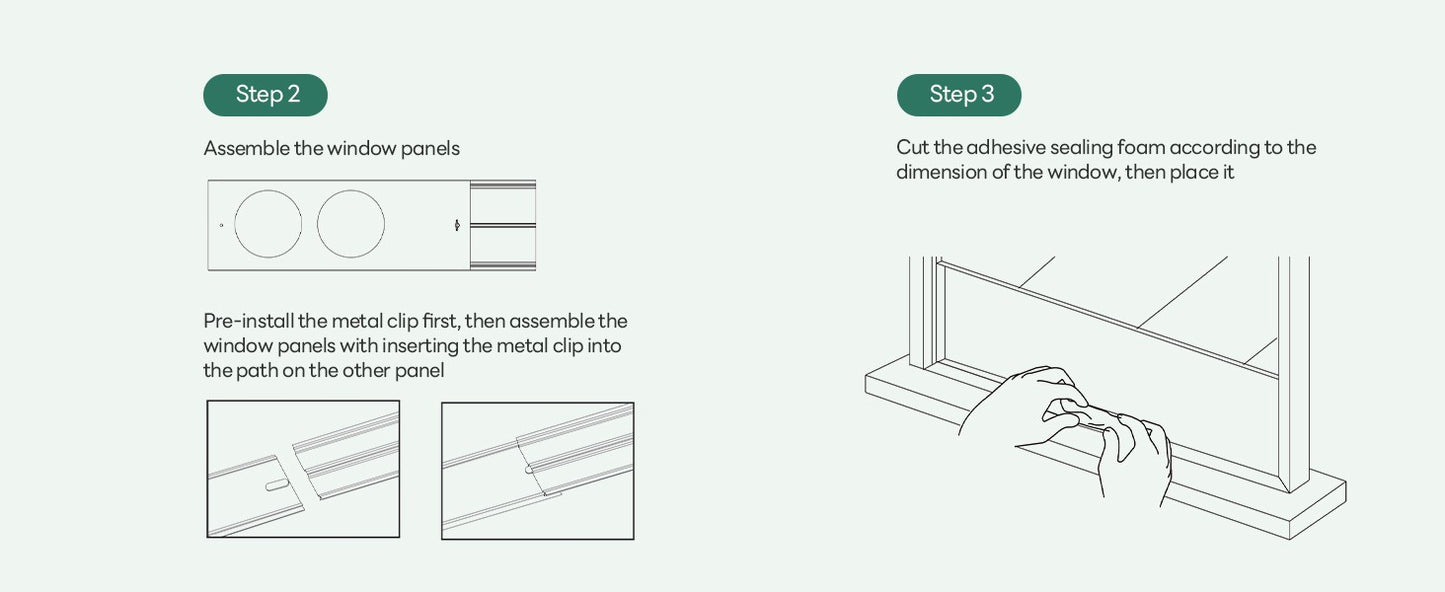 Step 2

Assemble the window panels

Pre-install the metal clip first, then assemble the window panels with inserting the metal clip into the path on the other panel

Step 3

Cut the adhesive sealing foam according to the dimension of the window, then place it