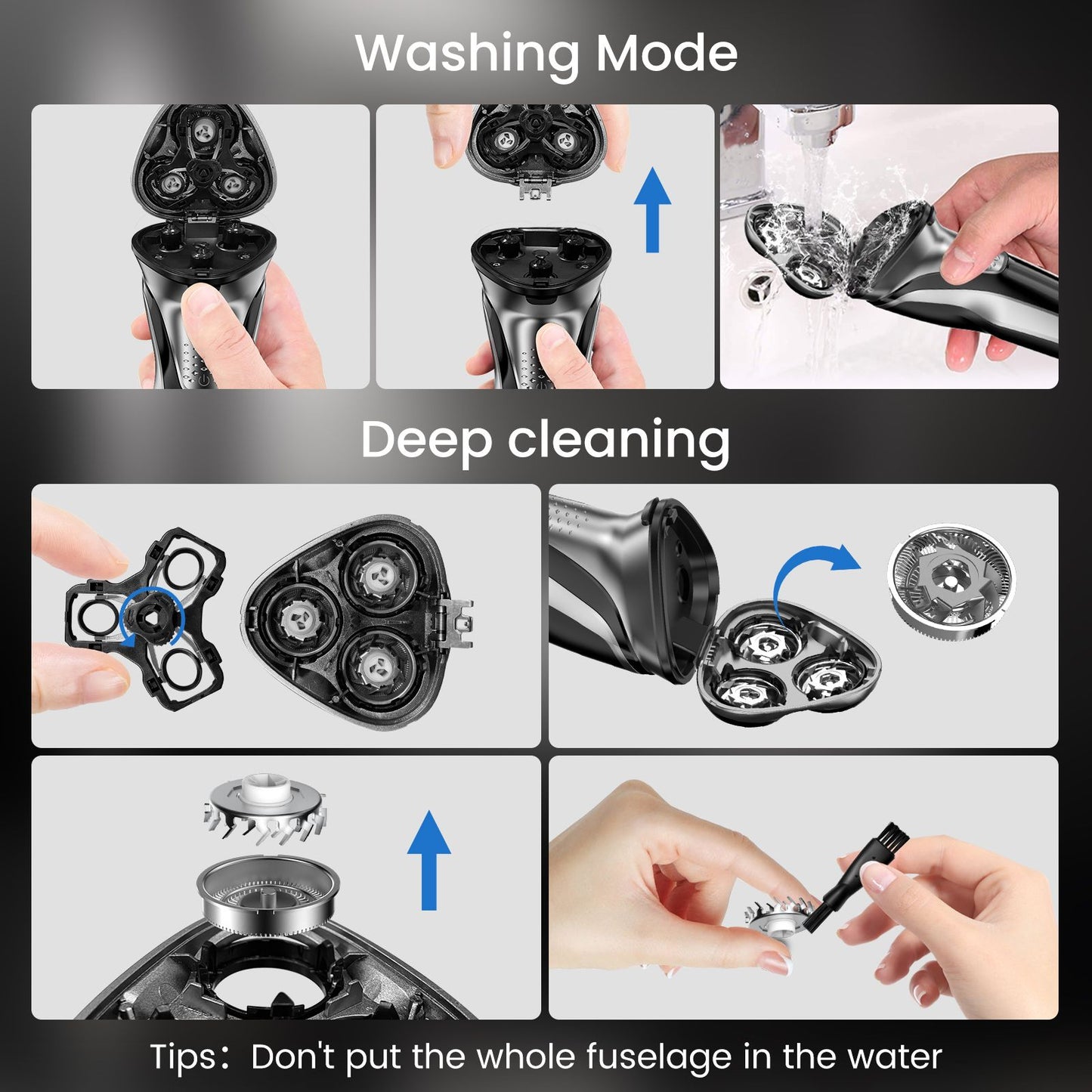 Washing Mode

Deep cleaning

Tips: Don't put the whole fuselage in the water